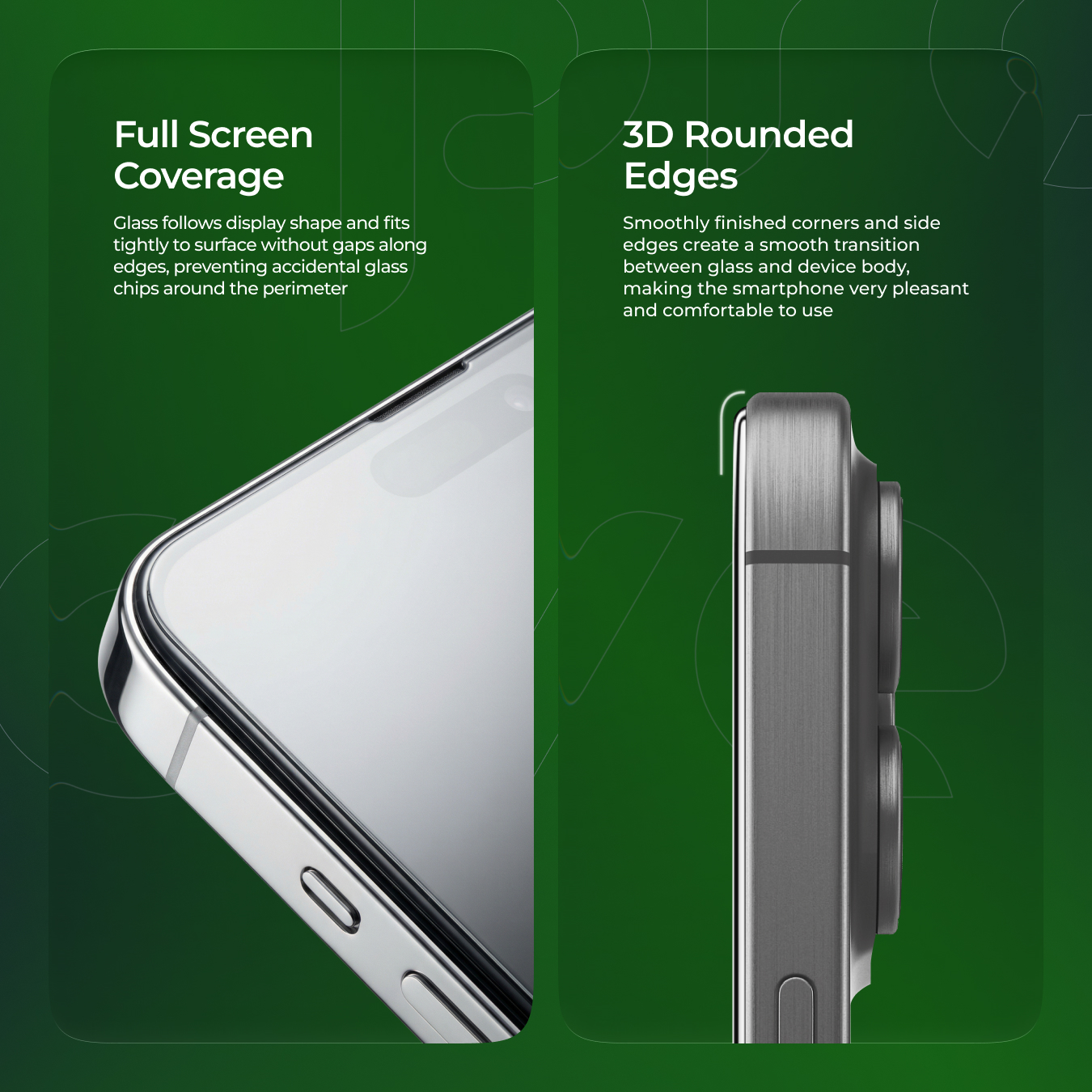 Full Screen Coverage

Glass follows display shape and fits tightly to surface without gaps along edges, preventing accidental glass chips around the perimeter

3D Rounded Edges

Smoothly finished corners and side edges create a smooth transition between glass and device body, making the smartphone very pleasant and comfortable to use